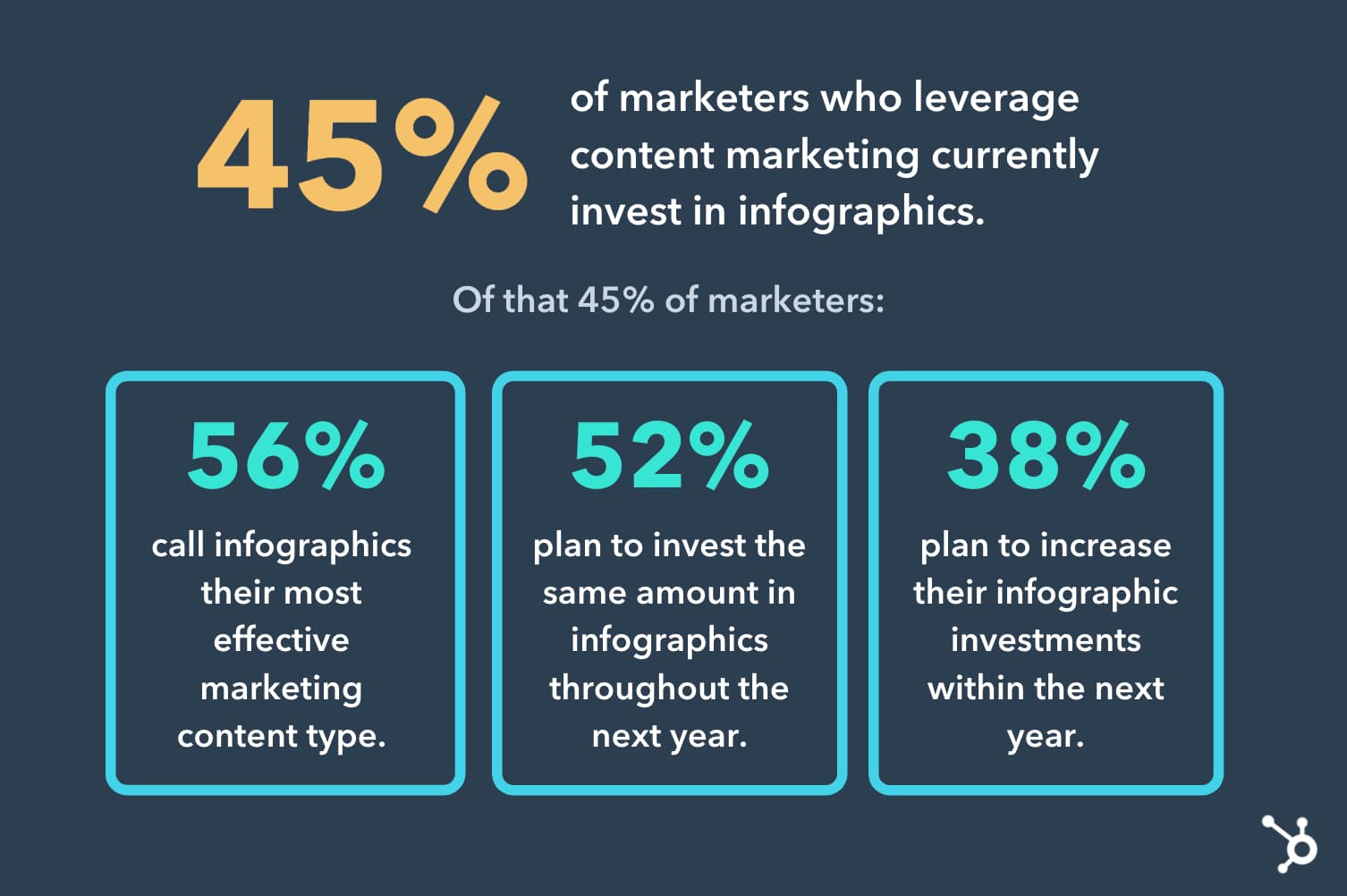 45% of marketers who leverage content marketing currently invest in infographics.

Of that 45% of marketers:

56%
call infographics their most effective marketing content type.

52%
plan to invest the same amount in infographics throughout the next year.

38%
plan to increase their infographic investments within the next year.