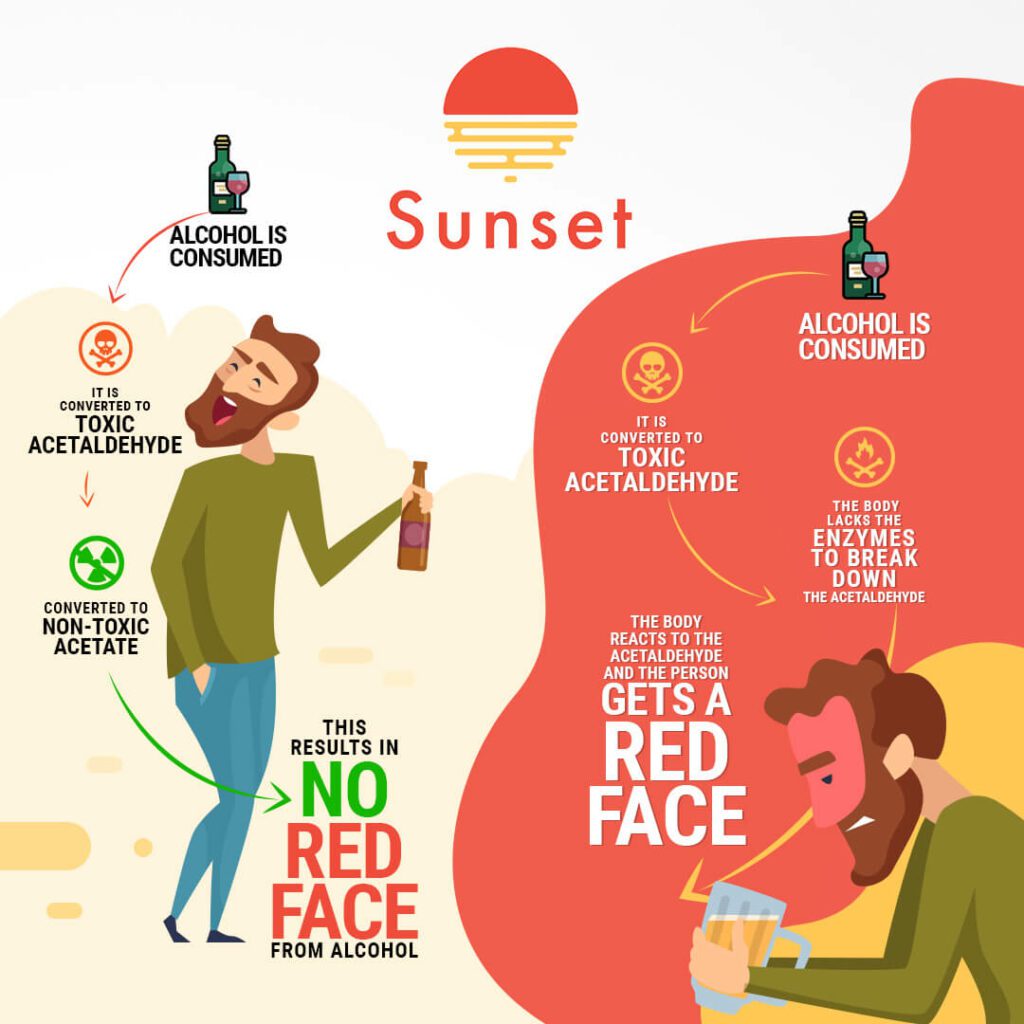 Sunset

ALCOHOL IS CONSUMED

IT IS CONVERTED TO TOXIC ACETALDEHYDE

CONVERTED TO NON-TOXIC ACETATE

THIS RESULTS IN NO RED FACE FROM ALCOHOL

ALCOHOL IS CONSUMED

IT IS CONVERTED TO TOXIC ACETALDEHYDE

THE BODY LACKS THE ENZYMES TO BREAK DOWN THE ACETALDEHYDE

THE BODY REACTS TO THE ACETALDEHYDE AND THE PERSON GETS A RED FACE