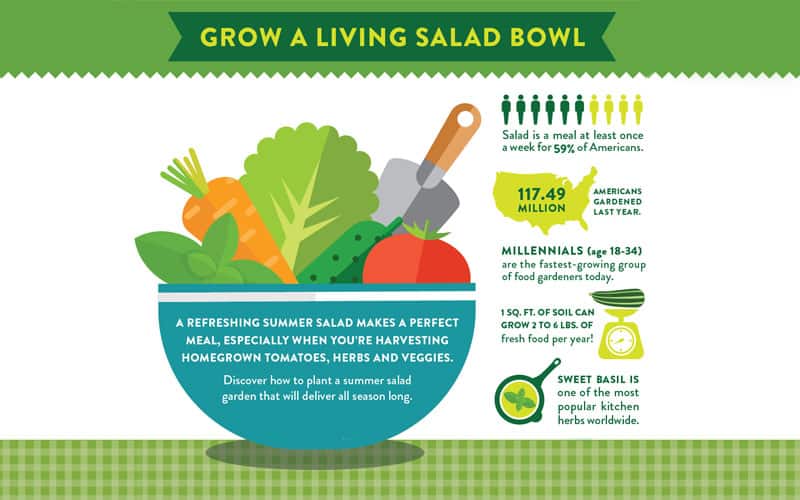 GROW A LIVING SALAD BOWL

A REFRESHING SUMMER SALAD MAKES A PERFECT MEAL, ESPECIALLY WHEN YOU'RE HARVESTING HOMEGROWN TOMATOES, HERBS AND VEGGIES.

Discover how to plant a summer salad garden that will deliver all season long.

Salad is a meal at least once a week for 59% of Americans.

117.49 MILLION AMERICANS GARDENED LAST YEAR.

MILLENNIALS (age 18-34) are the fastest-growing group of food gardeners today.

1 SQ. FT. OF SOIL CAN GROW 2 TO 6 LBS. OF fresh food per year!

SWEET BASIL IS one of the most popular kitchen herbs worldwide.