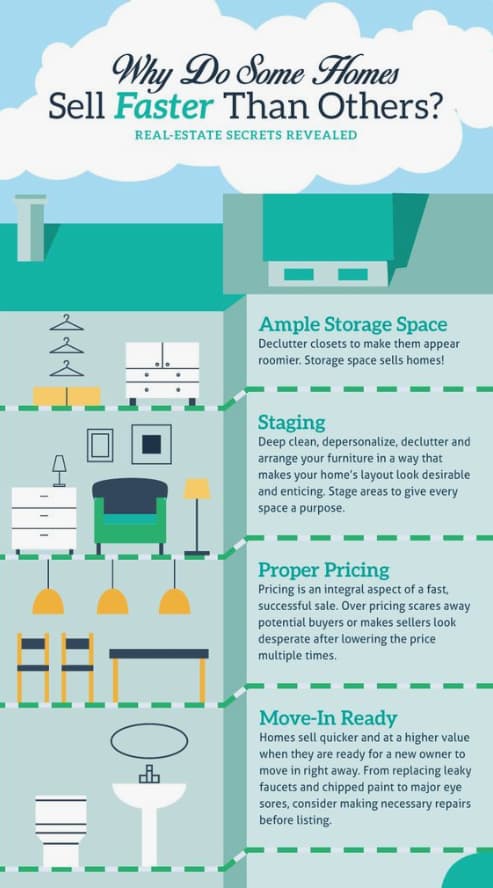 Why Do Some Homes
Sell Faster Than Others?
REAL-ESTATE SECRETS REVEALED

Ample Storage Space
Declutter closets to make them appear roomier. Storage space sells homes!

Staging
Deep clean, depersonalize, declutter and arrange your furniture in a way that makes your home's layout look desirable and enticing. Stage areas to give every space a purpose.

Proper Pricing
Pricing is an integral aspect of a fast, successful sale. Over pricing scares away potential buyers or makes sellers look desperate after lowering the price multiple times.

Move-In Ready
Homes sell quicker and at a higher value when they are ready for a new owner to move in right away. From replacing leaky faucets and chipped paint to major eye sores, consider making necessary repairs before listing.